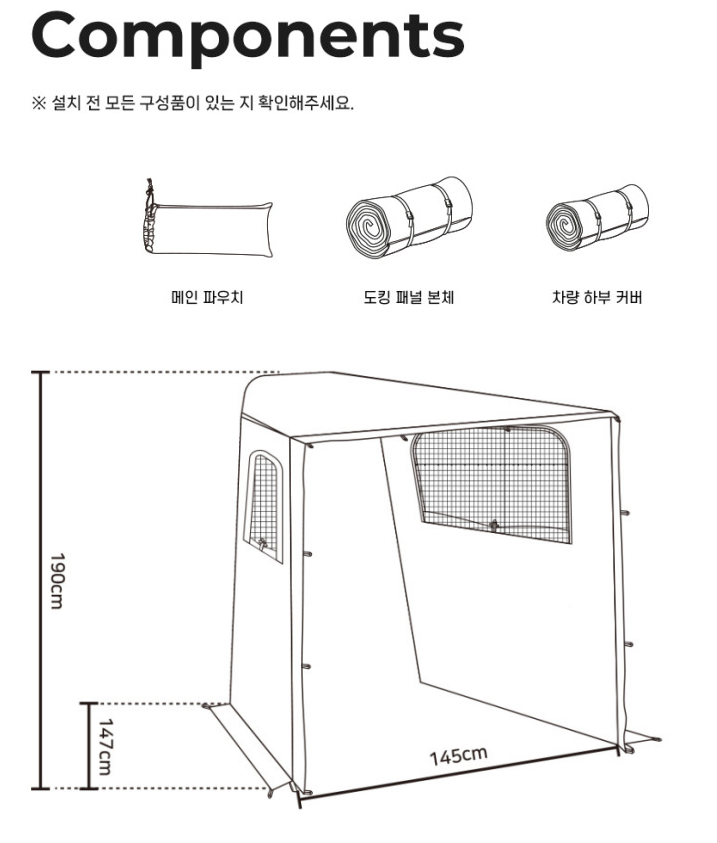 Components

※ 설치 전 모든 구성품이 있는 지 확인해주세요.

메인 파우치

도킹 패널 본체

차량 하부 커버

190cm

147cm

145cm