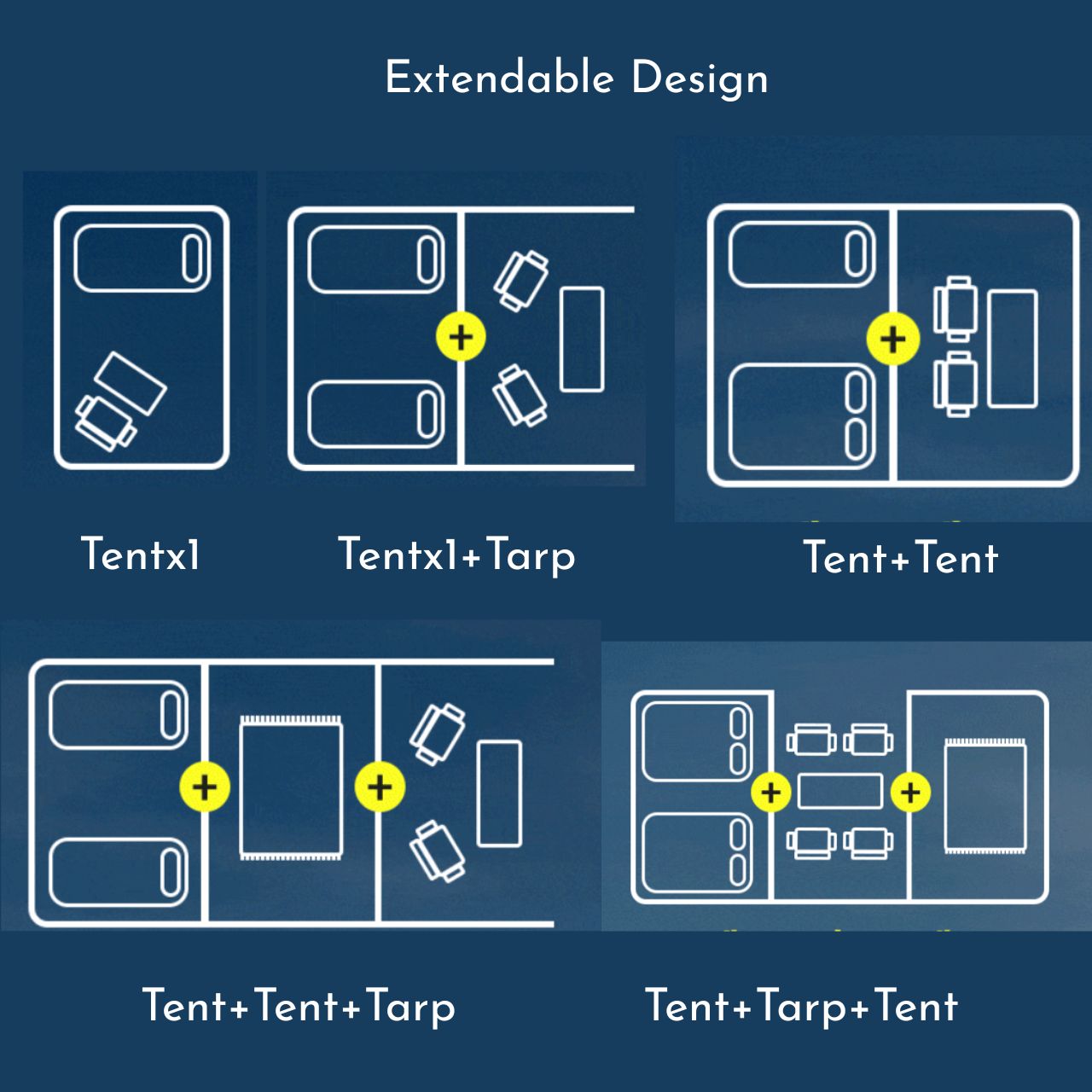 Extendable Design

+

+

Tentx1

Tentx1+Tarp

Tent+Tent

+

+

+

+

Tent+Tent+Tarp

Tent+Tarp+Tent